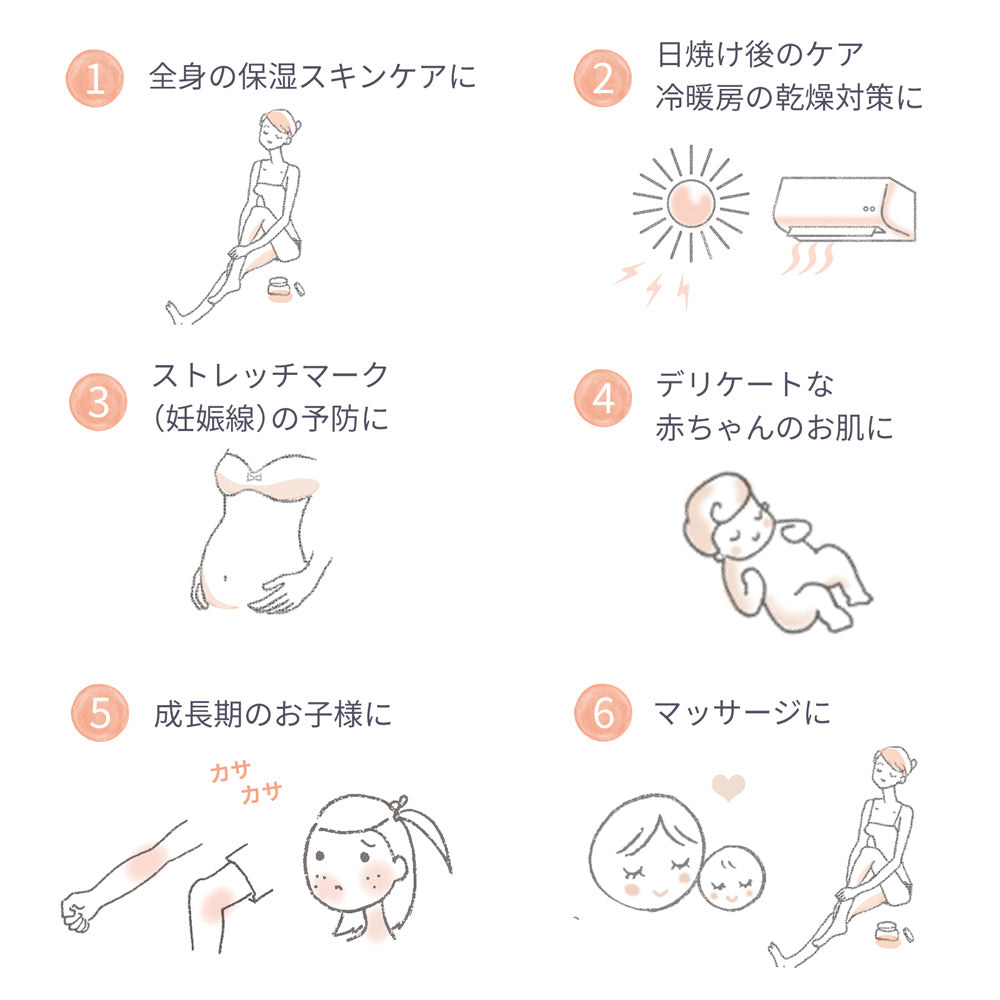 1 全身の保湿スキンケアに

2 日焼け後のケア
冷暖房の乾燥対策に

3 ストレッチマーク
(妊娠線)の予防に

4 デリケートな
赤ちゃんのお肌に

5 成長期のお子様に

カサ
カサ

6 マッサージに